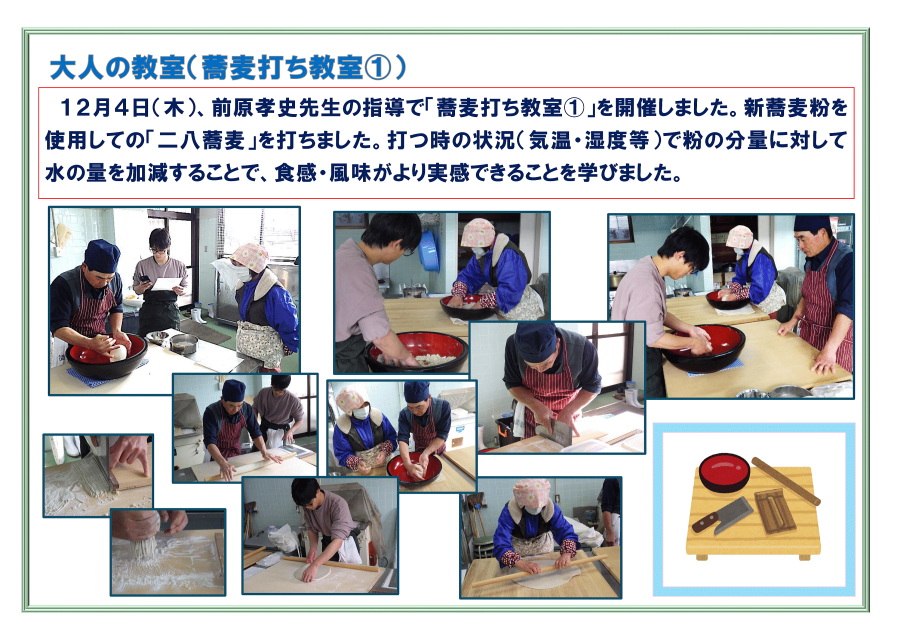 大人の教室（蕎麦打ち教室①）

12月4日（木）、前原孝史先生の指導で「蕎麦打ち教室①」を開催しました。新蕎麦粉を使用しての「二八蕎麦」を打ちました。打つ時の状況（気温・湿度等）で粉の分量に対して水の量を加減することで、食感・風味がより実感できることを学びました。