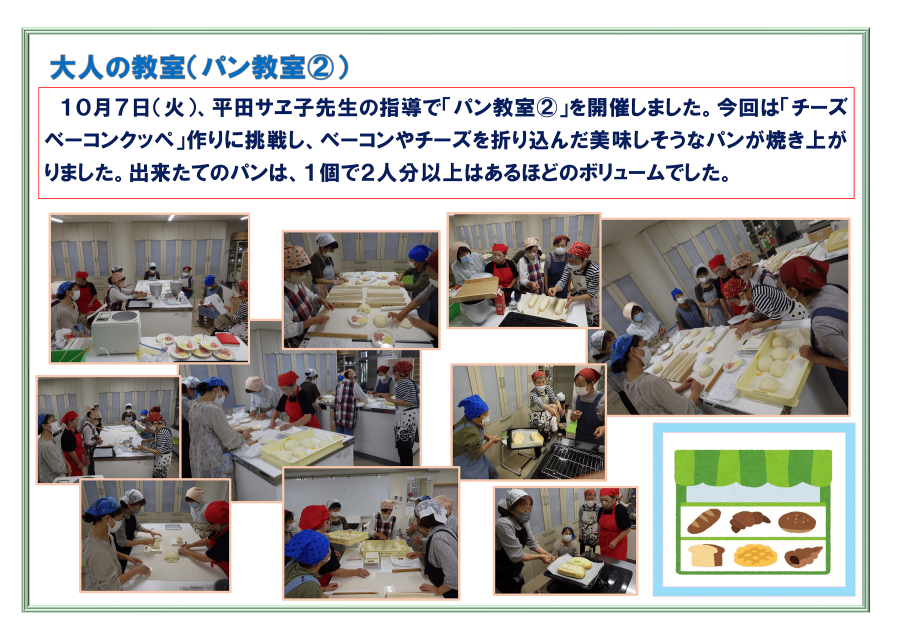 大人の教室（パン教室②）

10月7日（火）、平田サヱ子先生の指導で「パン教室②」を開催しました。今回は「チーズベーコンクッペ」作りに挑戦し、ベーコンやチーズを折り込んだ美味しそうなパンが焼き上がりました。出来たてのパンは、1個で2人分以上はあるほどのボリュームでした。