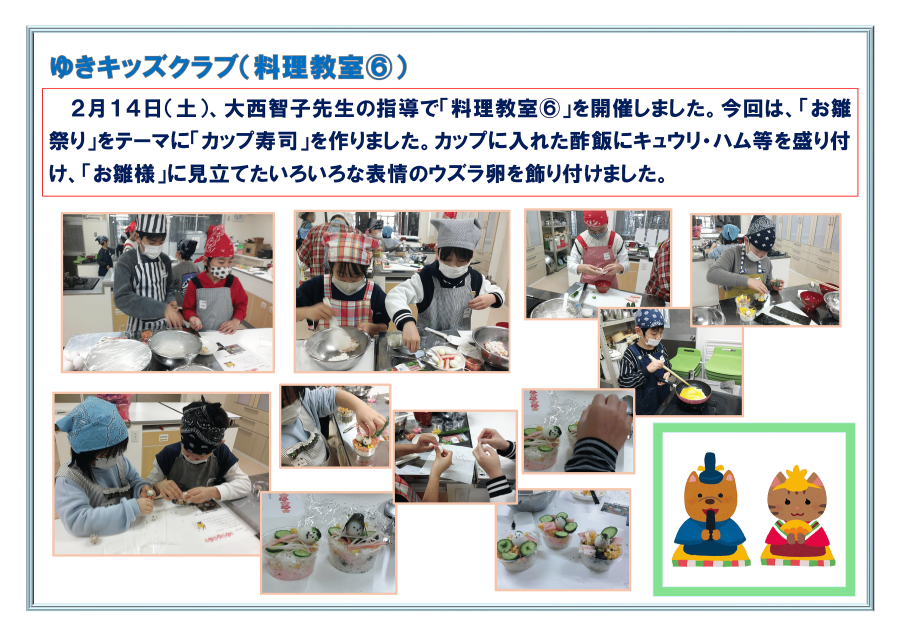 ゆきキッズクラブ（料理教室⑥）

２月１４日（土）、大西智子先生の指導で「料理教室⑥」を開催しました。今回は、「お雛祭り」をテーマに「カップ寿司」を作りました。カップに入れた酢飯にキュウリ・ハム等を盛り付け、「お雛様」に見立てたいろいろな表情のウズラ卵を飾り付けました。