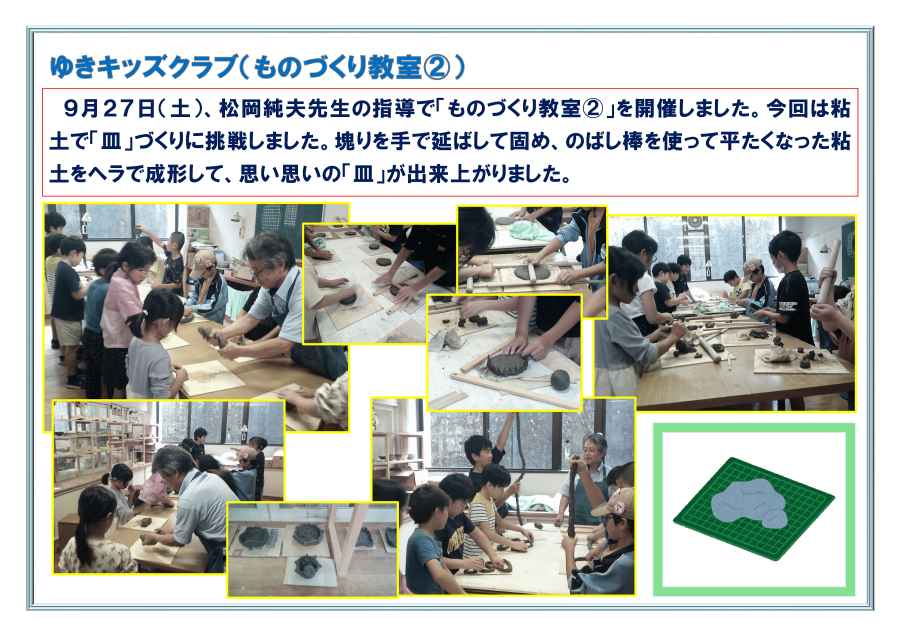 ゆきキッズクラブ（ものづくり教室②）

９月２７日（土）、松岡純夫先生の指導で「ものづくり教室②」を開催しました。今回は粘土で「皿」づくりに挑戦しました。塊りを手で延ばして固め、のばし棒を使って平たくなった粘土をヘラで成形して、思い思いの「皿」が出来上がりました。